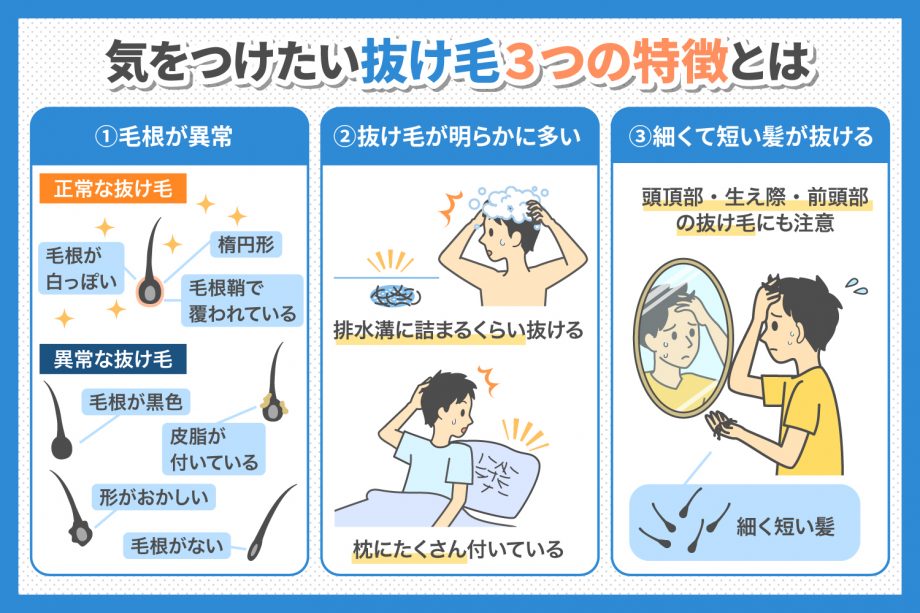 気をつけたい抜け毛3つの特徴とは

①毛根が異常

正常な抜け毛

毛根が白っぽい

楕円形

毛根鞘で覆われている

異常な抜け毛

毛根が黒色

皮脂が付いている

形がおかしい

毛根がない

②抜け毛が明らかに多い

排水溝に詰まるくらい抜ける

枕にたくさん付いている

③細くて短い髪が抜ける

頭頂部・生え際・前頭部の抜け毛にも注意

細く短い髪